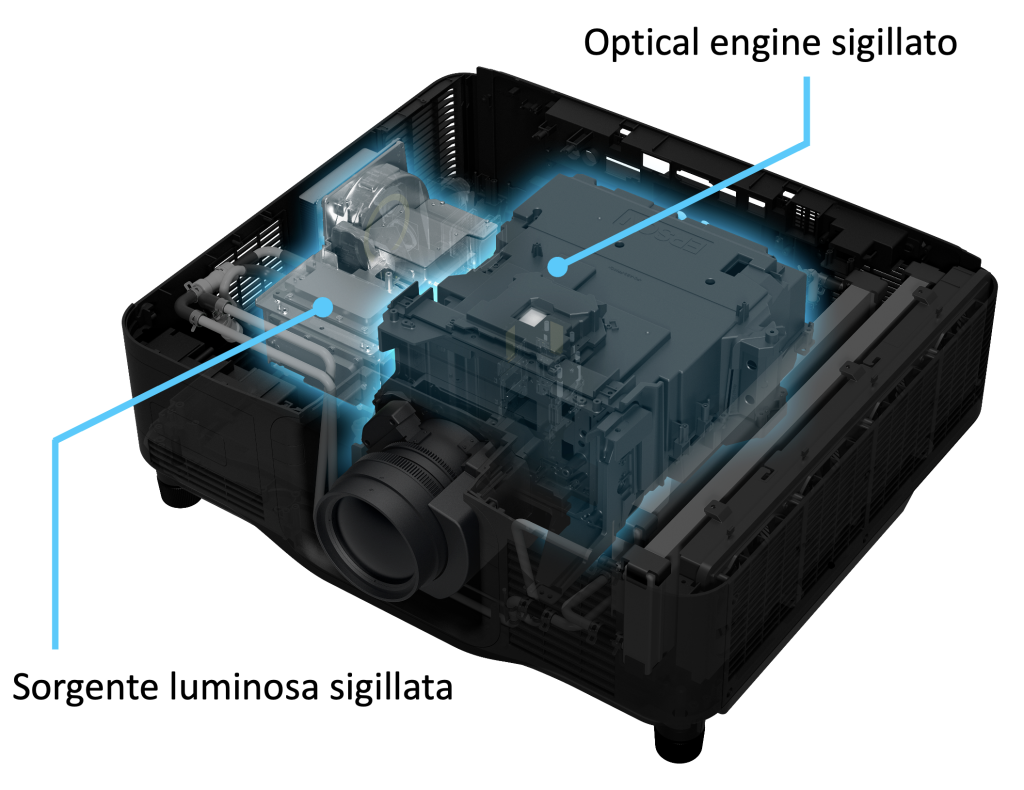 Optical engine sigillato

Sorgente luminosa sigillata