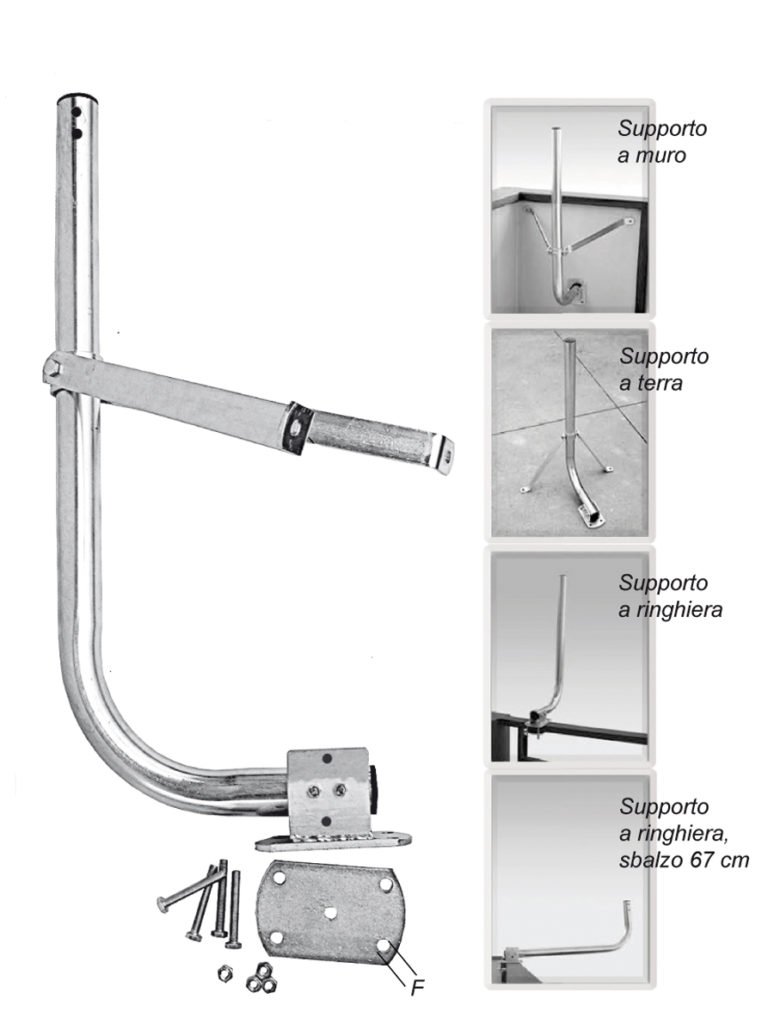 Supporto a muro

Supporto a terra

Supporto a ringhiera

Supporto a ringhiera, sbalzo 67 cm

F